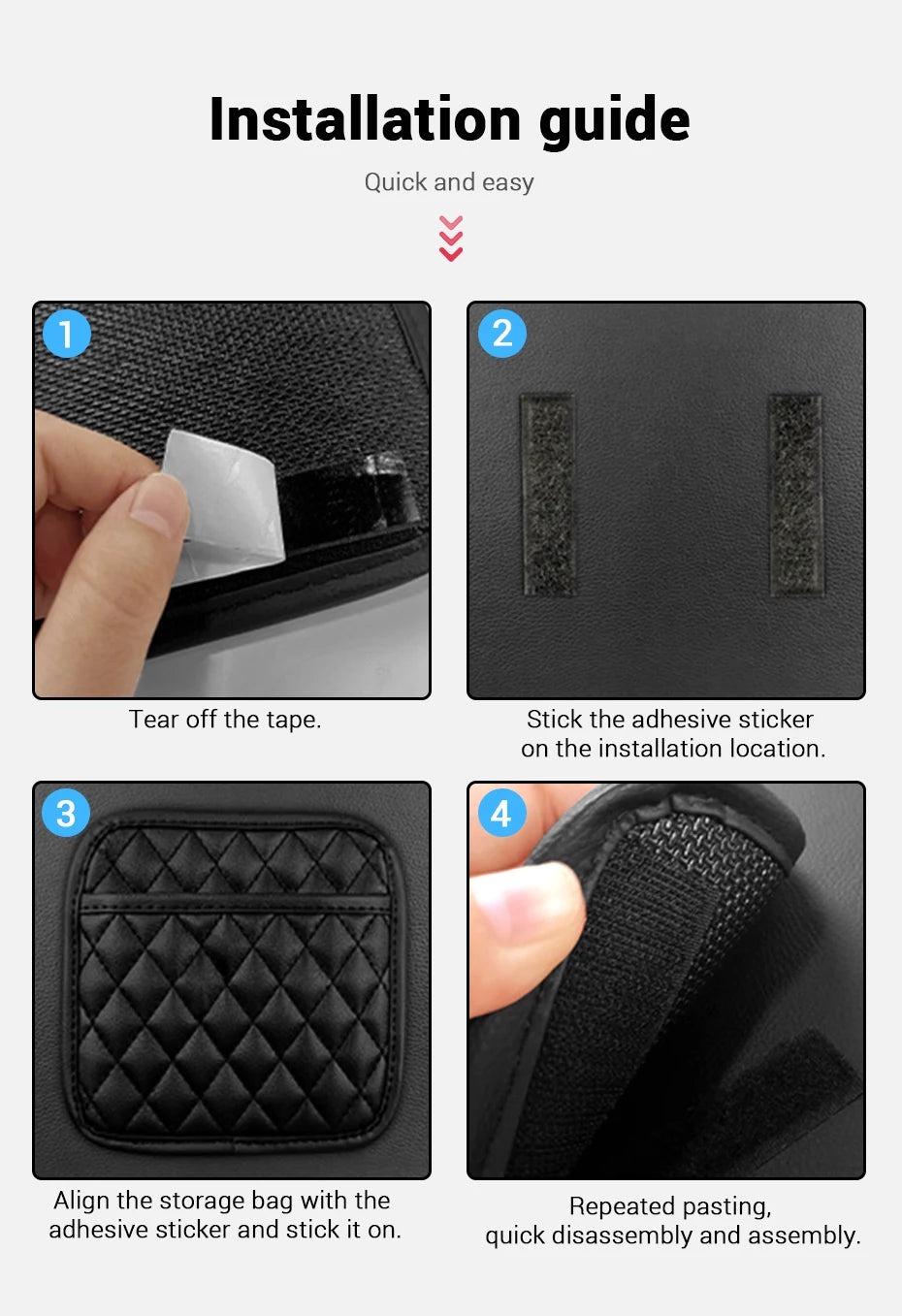 Installation guide

Quick and easy

1

Tear off the tape.

2

Stick the adhesive sticker on the installation location.

3

Align the storage bag with the adhesive sticker and stick it on.

4

Repeated pasting, quick disassembly and assembly.