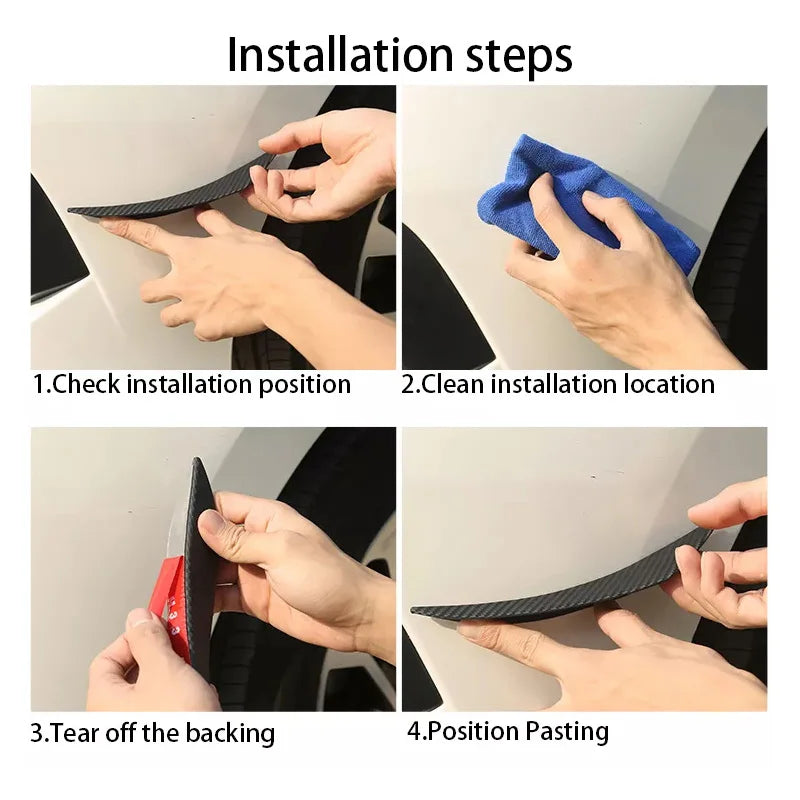 Installation steps

1.Check installation position

2.Clean installation location

3.Tear off the backing

4.Position Pasting