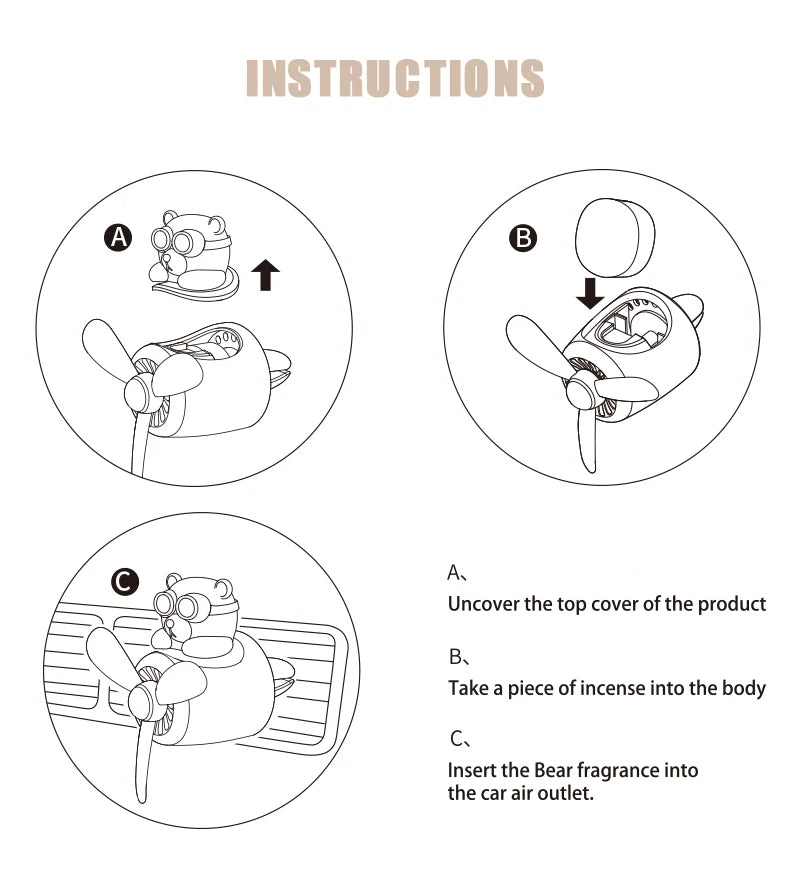 INSTRUCTIONS

A

B

C

A、

Uncover the top cover of the product

B、

Take a piece of incense into the body

C、

Insert the Bear fragrance into the car air outlet.