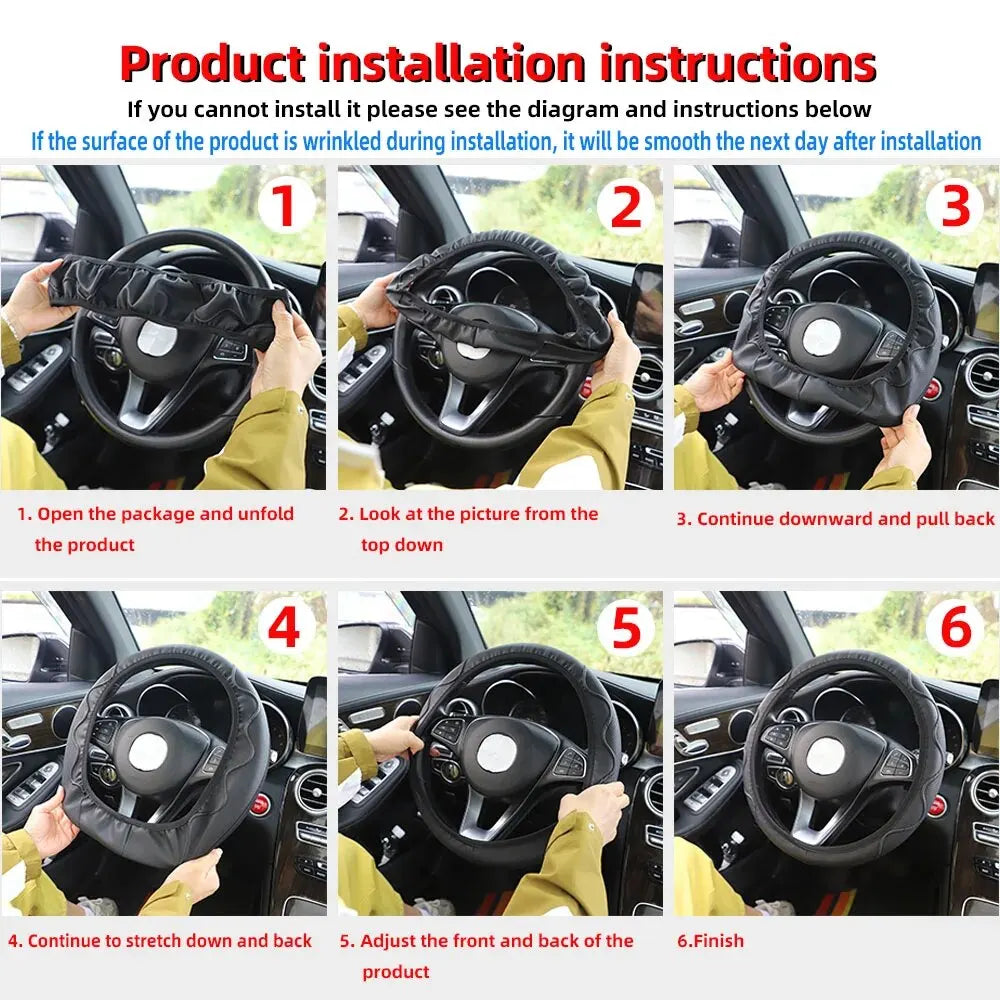 Product installation instructions

If you cannot install it please see the diagram and instructions below

If the surface of the product is wrinkled during installation, it will be smooth the next day after installation

1

2

3

1. Open the package and unfold the product

2. Look at the picture from the top down

3. Continue downward and pull back

4

5

6

4. Continue to stretch down and back

5. Adjust the front and back of the product

6.Finish