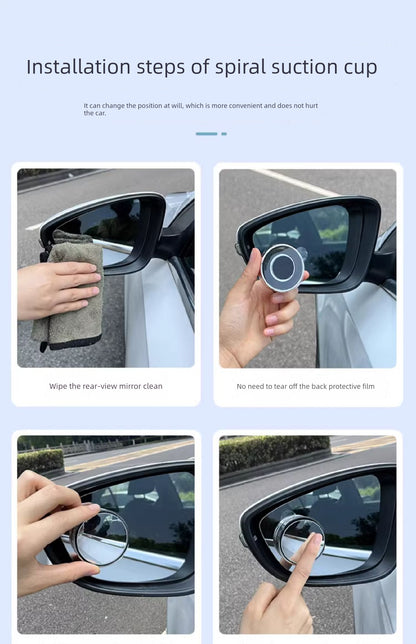 Installation steps of spiral suction cup

It can change the position at will, which is more convenient and does not hurt the car.

Wipe the rear-view mirror clean

No need to tear off the back protective film